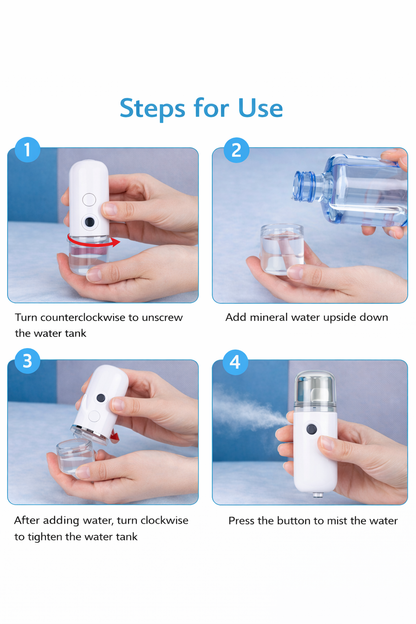 Steps for Use

1

Turn counterclockwise to unscrew the water tank

2

Add mineral water upside down

3

After adding water, turn clockwise to tighten the water tank

4

Press the button to mist the water