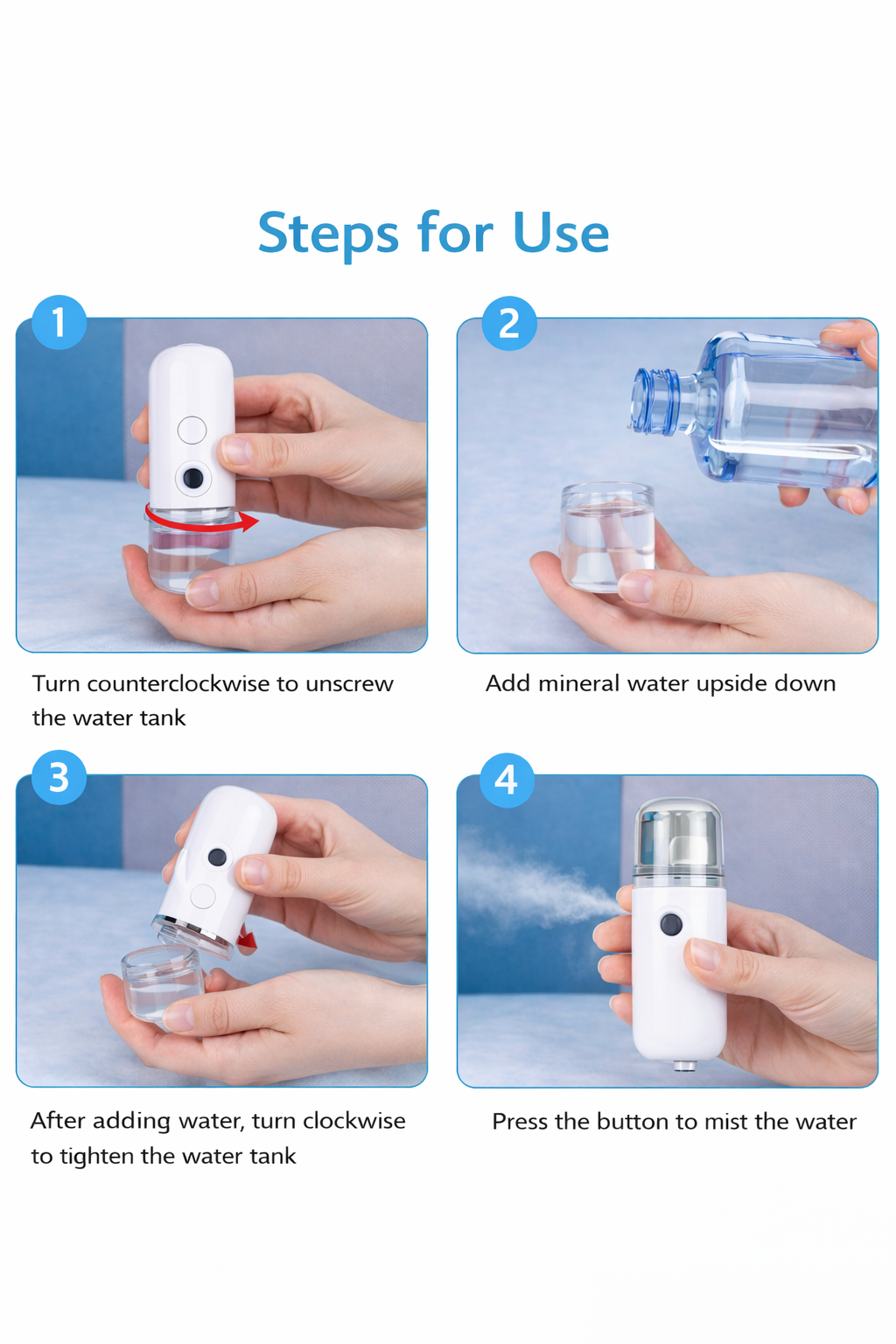 Steps for Use

1

Turn counterclockwise to unscrew the water tank

2

Add mineral water upside down

3

After adding water, turn clockwise to tighten the water tank

4

Press the button to mist the water